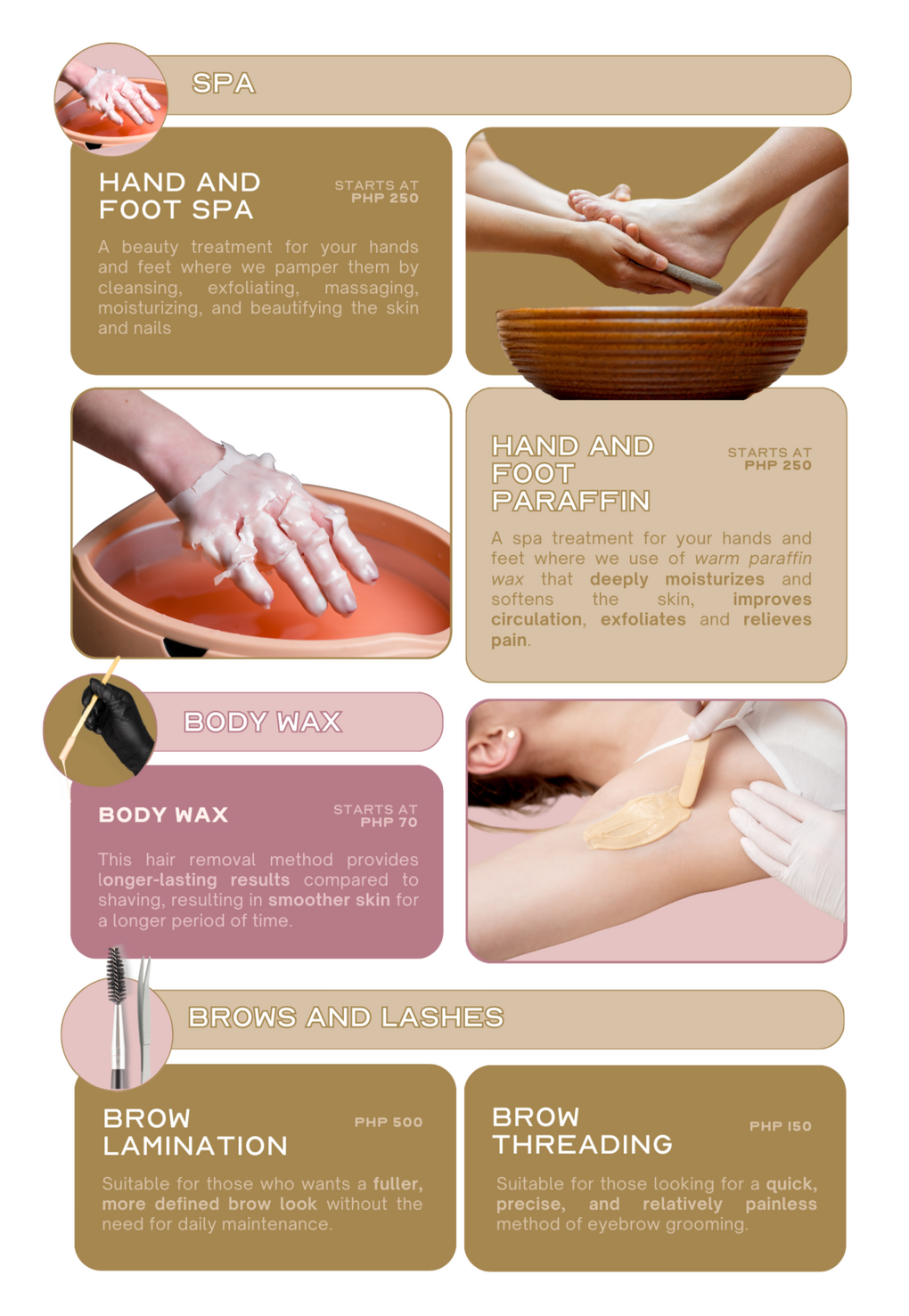 SPA

HAND AND FOOT SPA

STARTS AT PHP 250

A beauty treatment for your hands and feet where we pamper them by cleansing, exfoliating, massaging, moisturizing, and beautifying the skin and nails

HAND AND FOOT PARAFFIN

STARTS AT PHP 250

A spa treatment for your hands and feet where we use of warm paraffin wax that deeply moisturizes and softens the skin, improves circulation, exfoliates and relieves pain.

BODY WAX

BODY WAX

STARTS AT PHP 70

This hair removal method provides longer-lasting results compared to shaving, resulting in smoother skin for a longer period of time.

BROWS AND LASHES

BROW LAMINATION

PHP 500

Suitable for those who wants a fuller, more defined brow look without the need for daily maintenance.

BROW THREADING

PHP 150

Suitable for those looking for a quick, precise, and relatively painless method of eyebrow grooming.